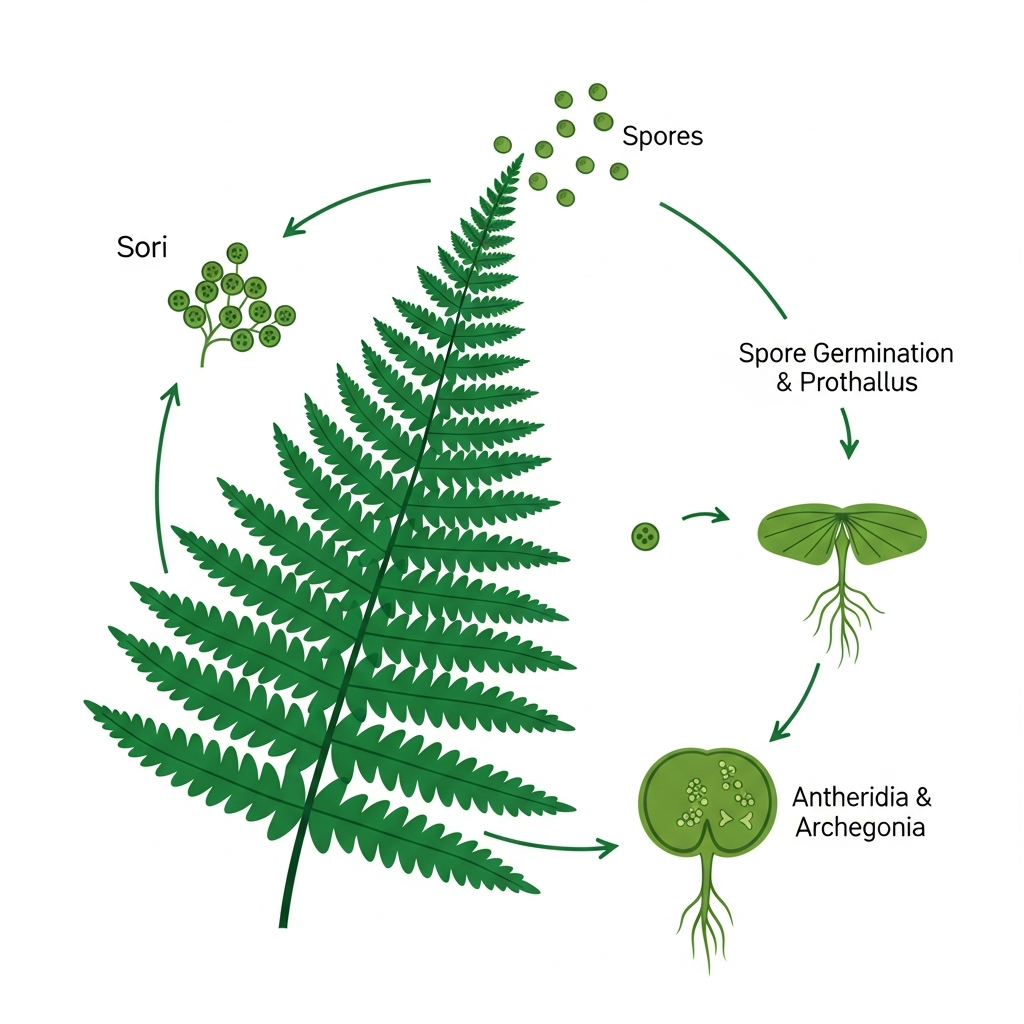 Spores

Sori

Spore Germination & Prothallus

Antheridia & Archegonia